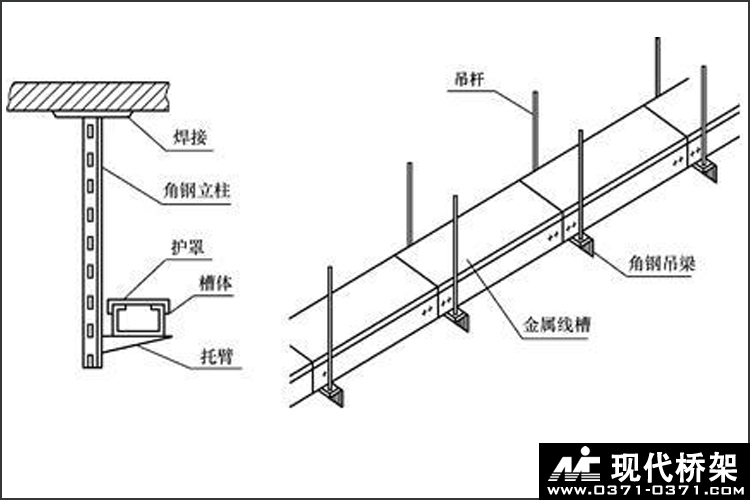 焊接
角钢立柱
护罩
槽体
托臂
吊杆
角钢吊梁
金属线槽
现代桥架
www.0371-0371.com